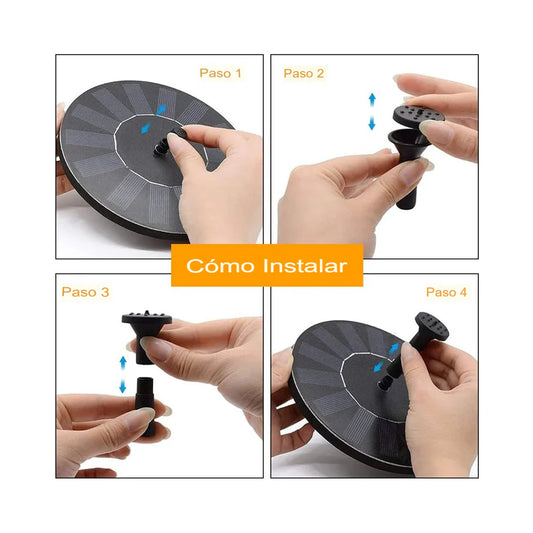 Paso 1

Paso 2

Cómo Instalar

Paso 3

Paso 4